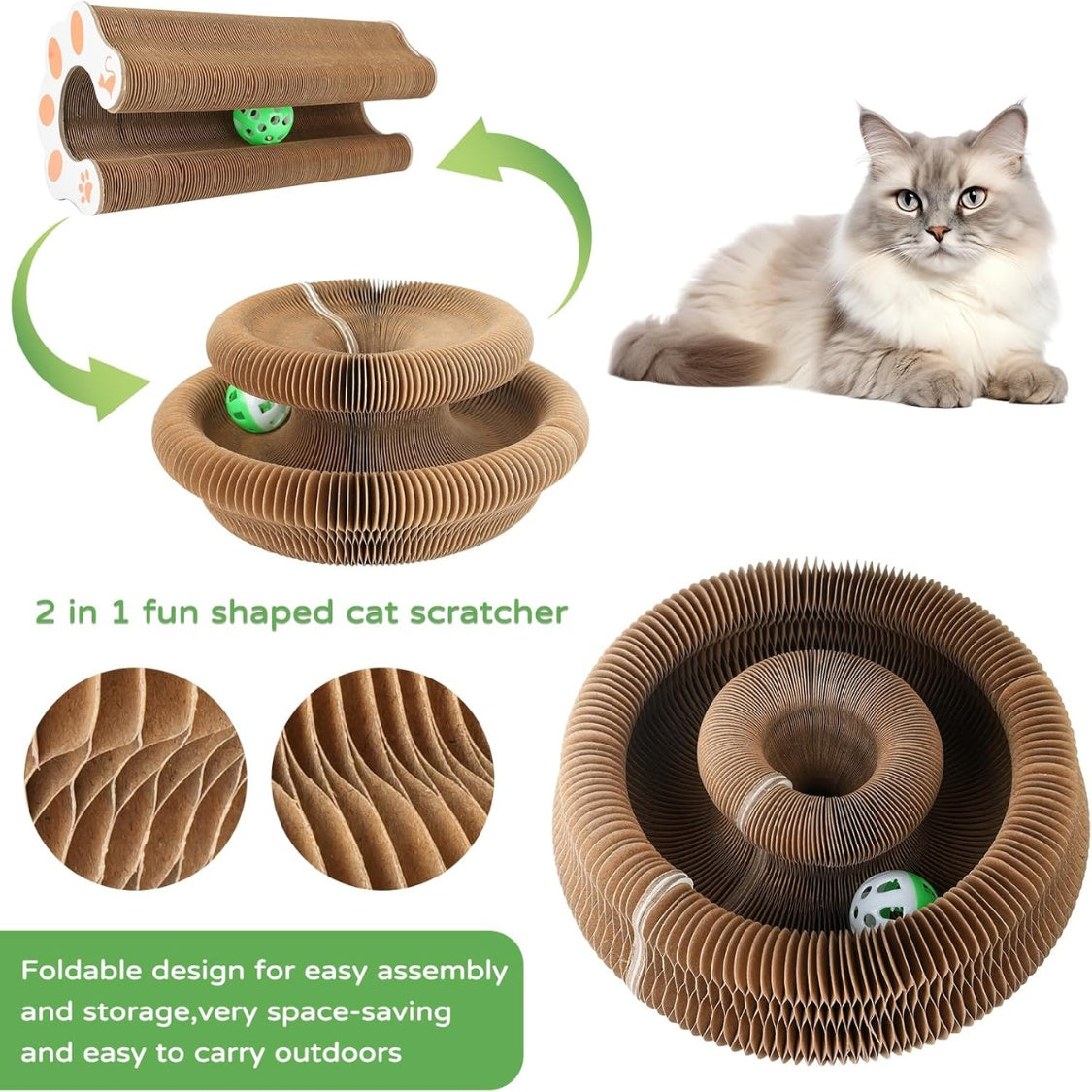 2 in 1 fun shaped cat scratcher

Foldable design for easy assembly and storage,very space-saving and easy to carry outdoors